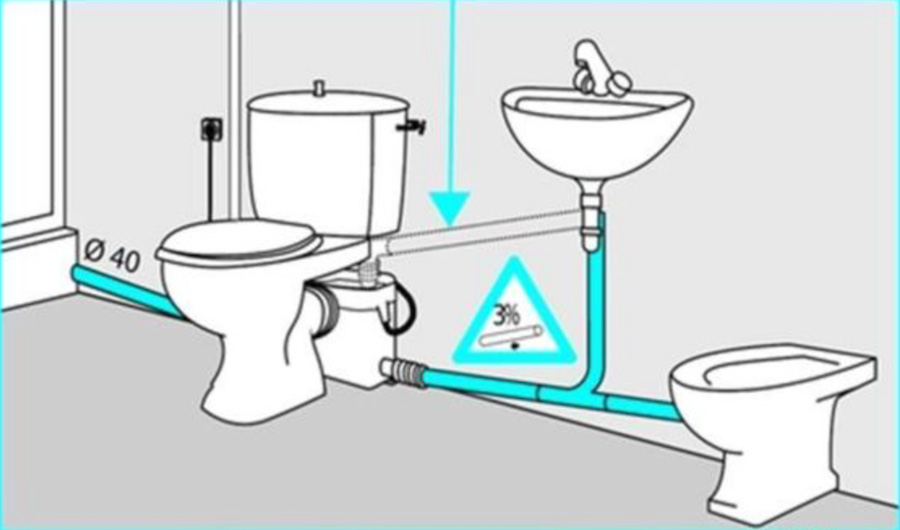 Ø 40

3%