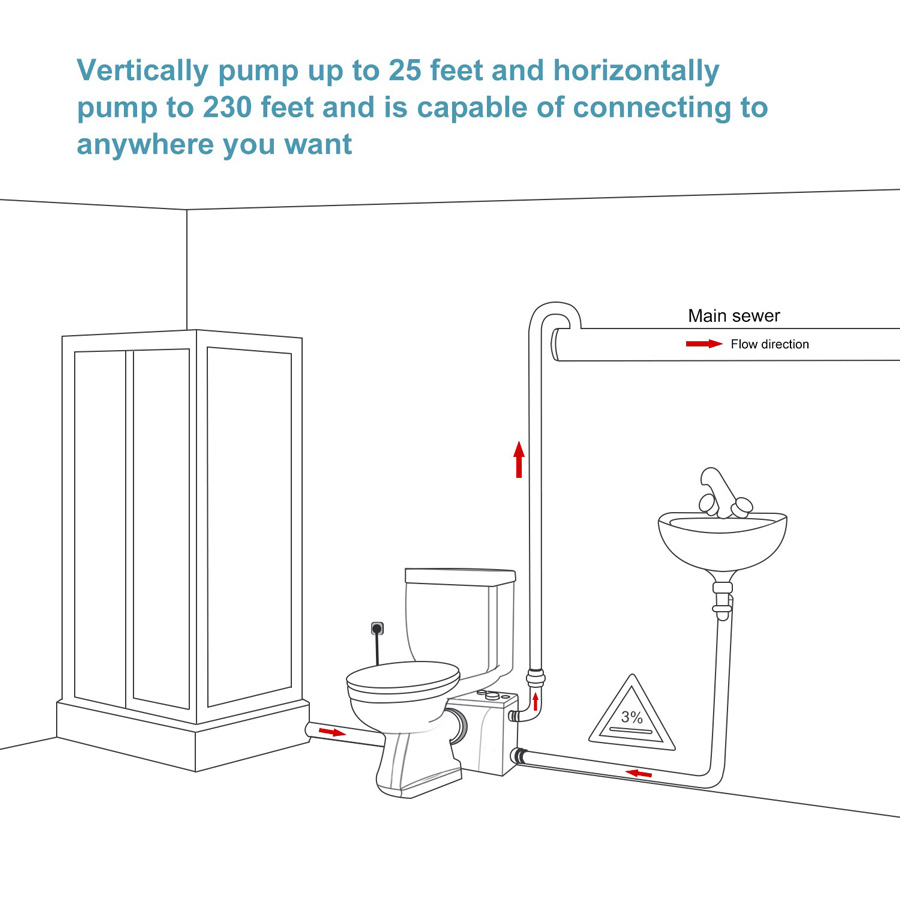 Vertically pump up to 25 feet and horizontally pump to 230 feet and is capable of connecting to anywhere you want

Main sewer

Flow direction

3%